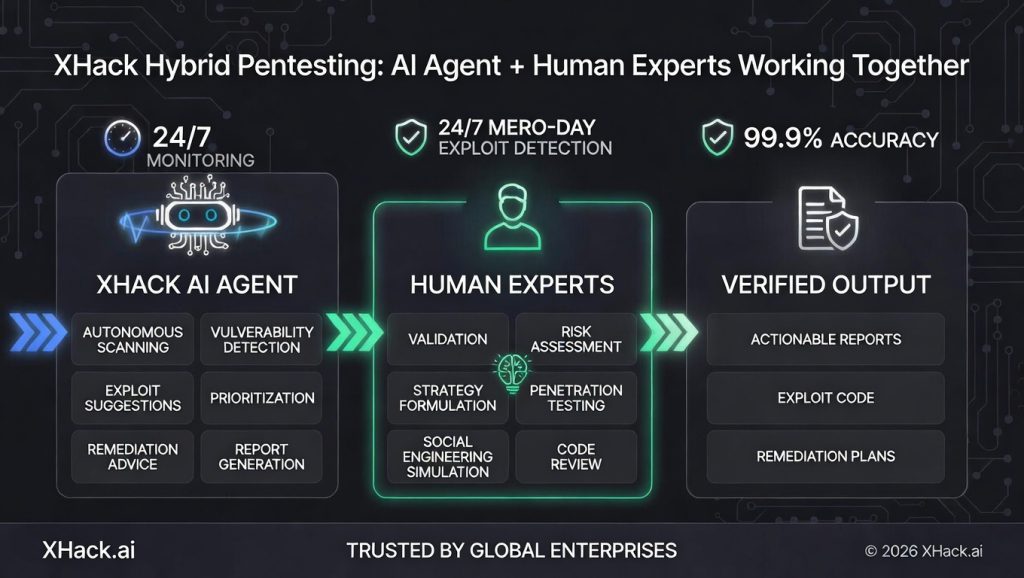 XHack Hybrid Pentesting: AI Agent + Human Experts Working Together

24/7 MONITORING

24/7 MERO-DAY EXPLOIT DETECTION

99.9% ACCURACY

XHACK AI AGENT

AUTONOMOUS SCANNING

VULVERABILITY DETECTION

EXPLOIT SUGGESTIONS

PRIORITIZATION

REMEDIATION ADVICE

REPORT GENERATION

HUMAN EXPERTS

VALIDATION

RISK ASSESSMENT

STRATEGY FORMULATION

PENETRATION TESTING

SOCIAL ENGINEERING SIMULATION

CODE REVIEW

VERIFIED OUTPUT

ACTIONABLE REPORTS

EXPLOIT CODE

REMEDIATION PLANS

XHack.ai

TRUSTED BY GLOBAL ENTERPRISES

© 2026 XHack.ai